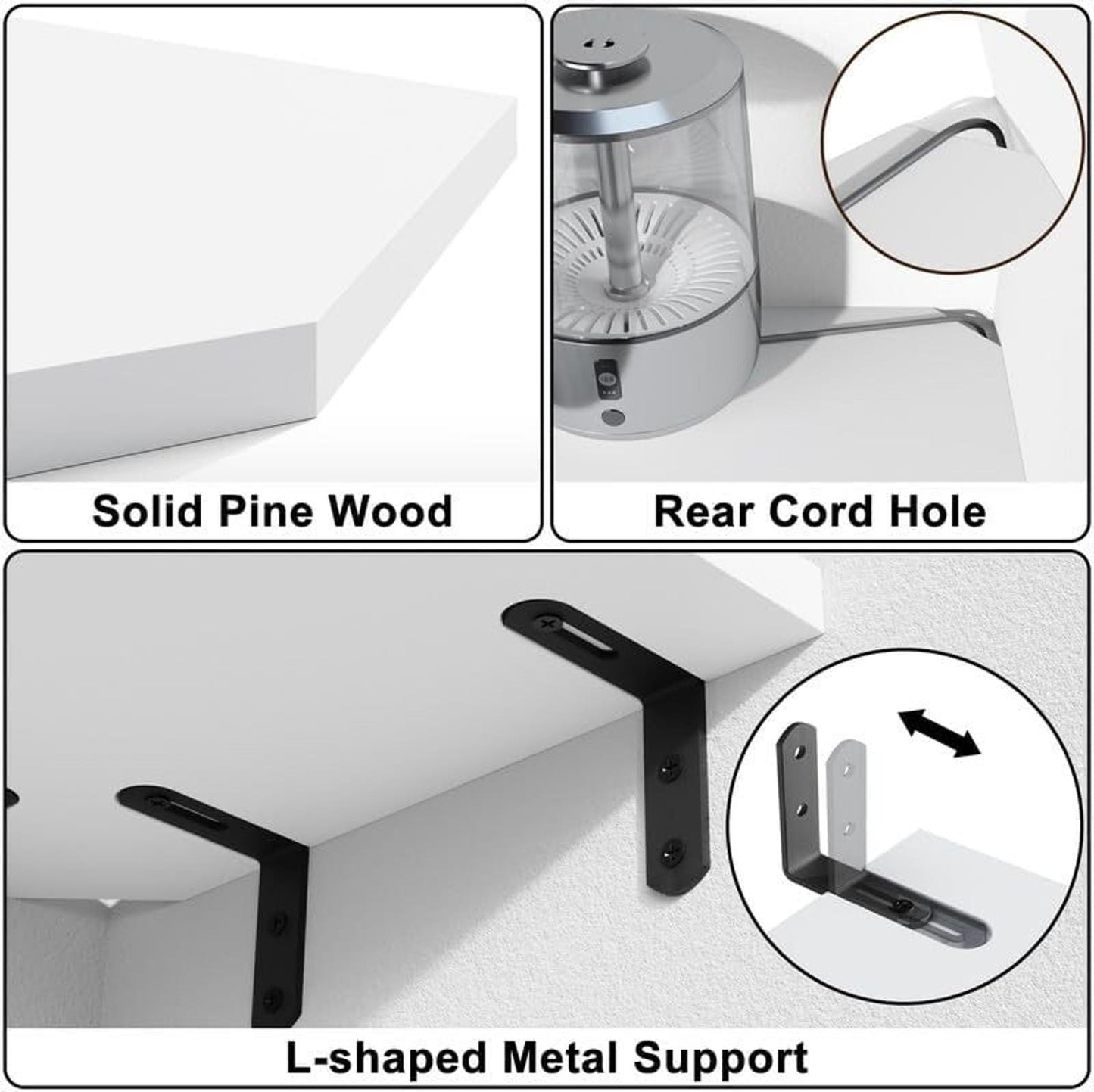 Solid Pine Wood

Rear Cord Hole

L-shaped Metal Support