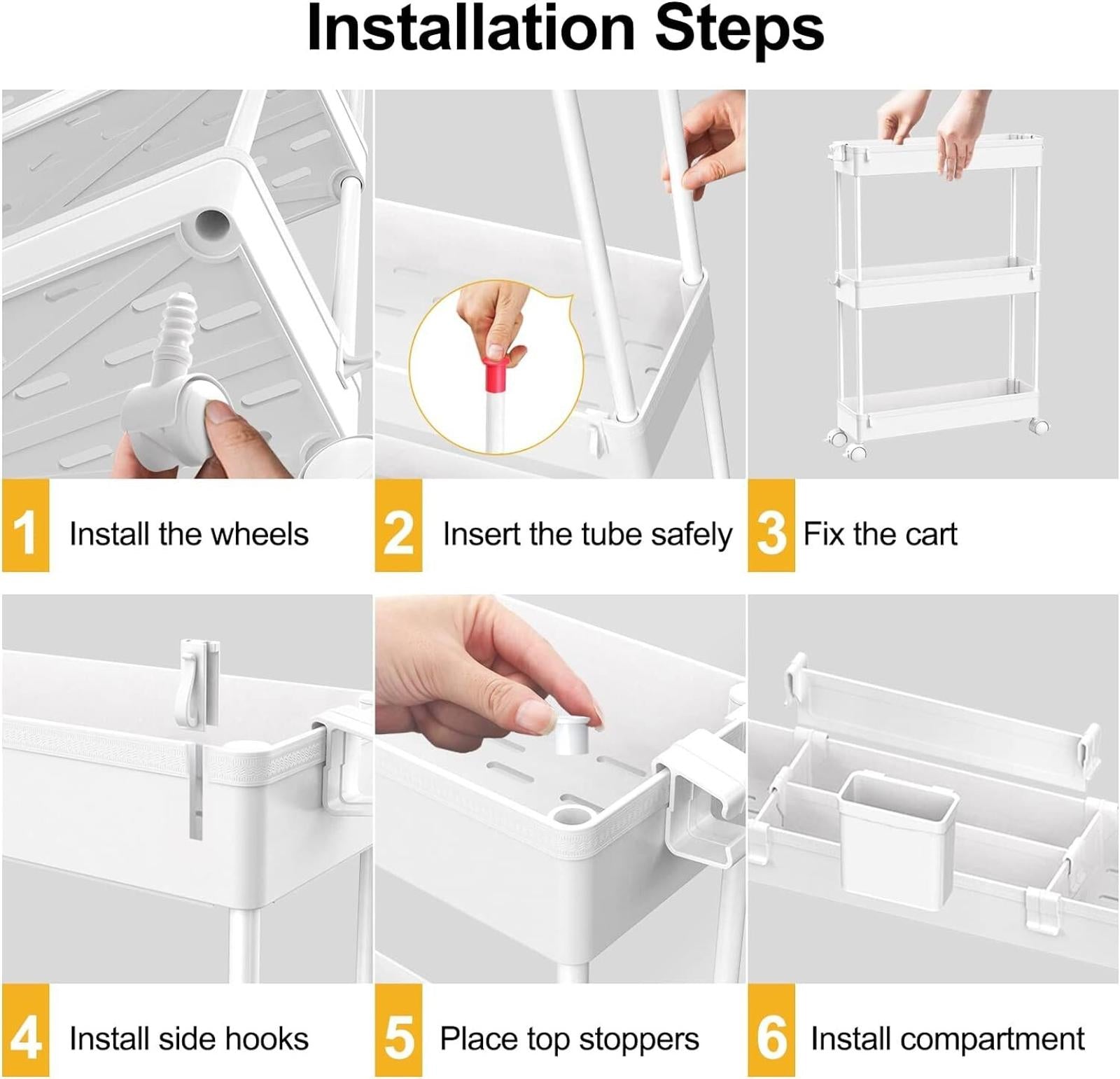 Installation Steps

1 Install the wheels

2 Insert the tube safely

3 Fix the cart

4 Install side hooks

5 Place top stoppers

6 Install compartment